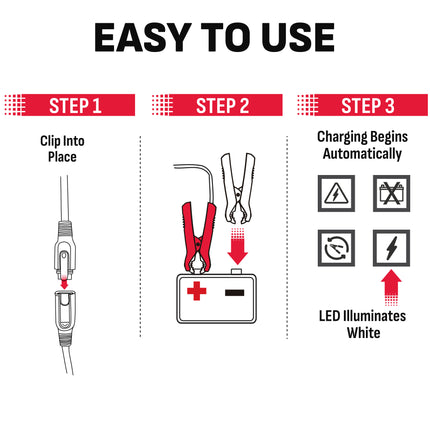 EASY TO USE

STEP 1

Clip Into Place

STEP 2

STEP 3

Charging Begins Automatically

LED Illuminates White